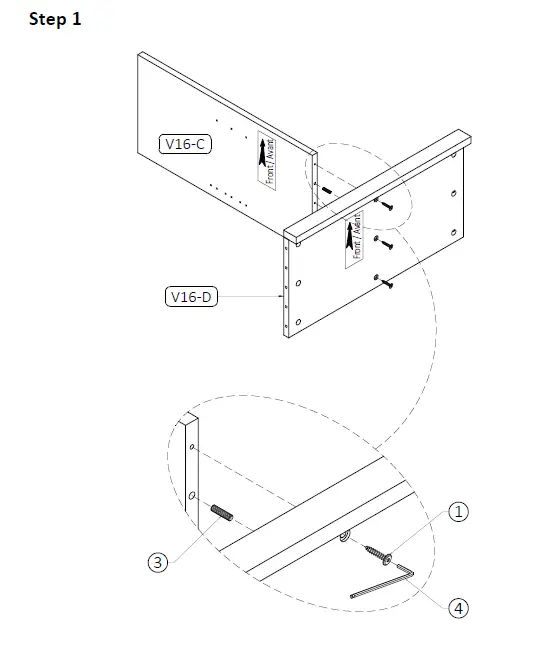 Step 1

V16-C

Front / Avant

Front / Avant

V16-D

1

3

4