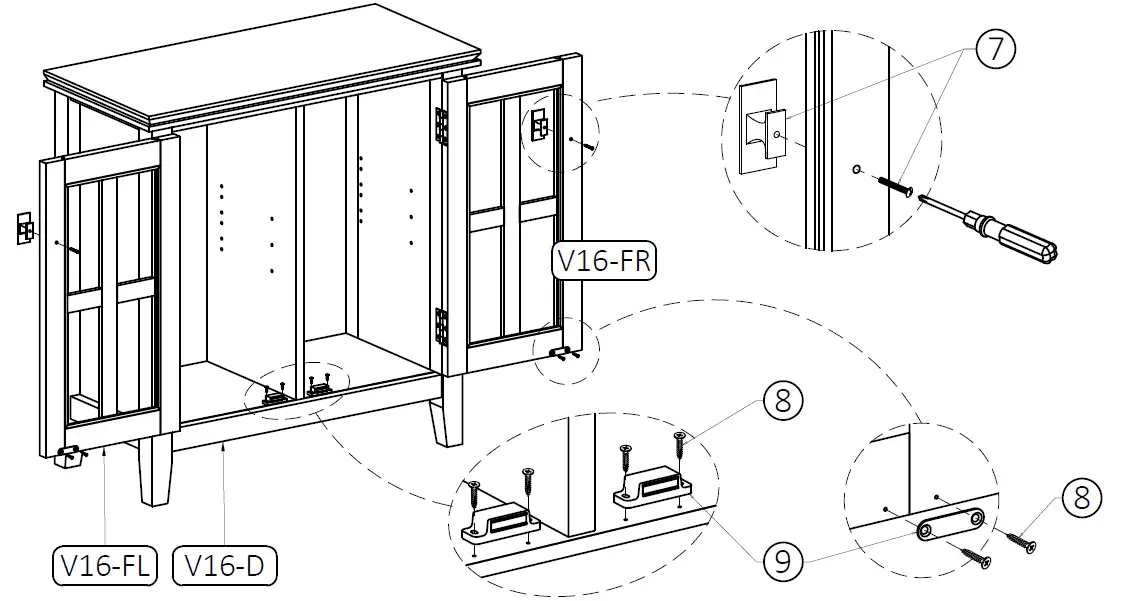 7

V16-FR

8

8

9

V16-FL

V16-D