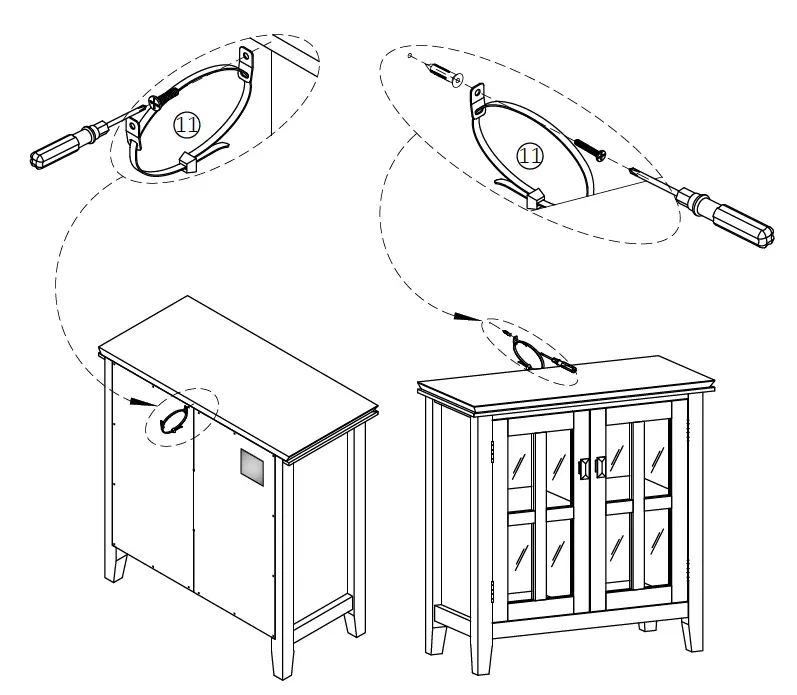 11

11