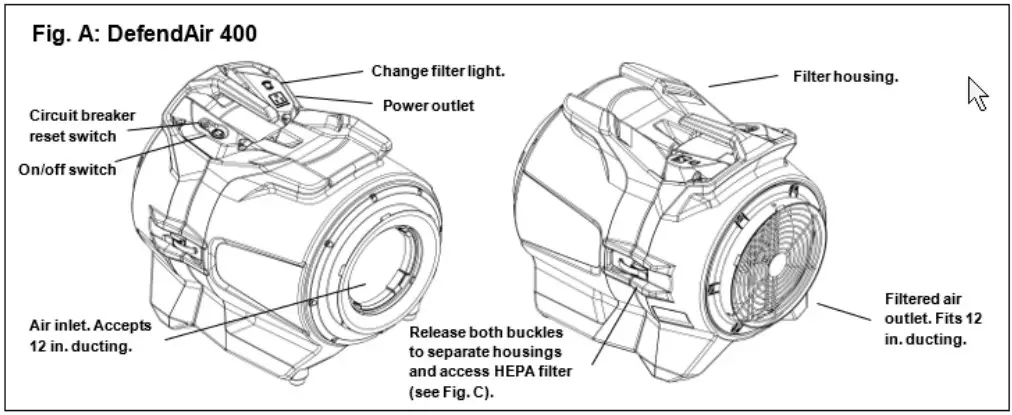 Fig. A: DefendAir 400

Change filter light.

Power outlet

Circuit breaker reset switch

On/off switch

Air inlet. Accepts 12 in. ducting.

Filter housing.

Release both buckles to separate housings and access HEPA filter (see Fig. C).

Filtered air outlet. Fits 12 in. ducting.