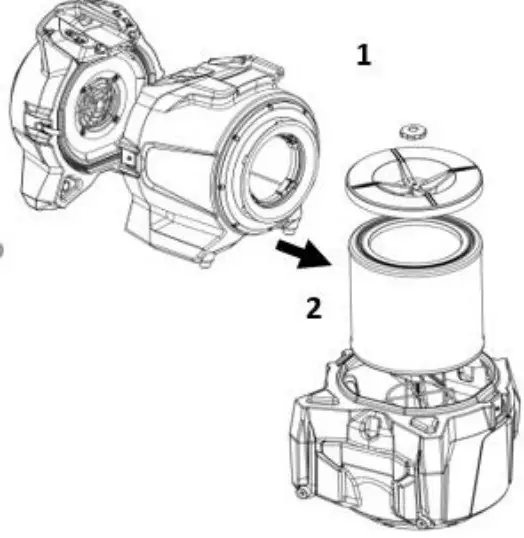 1

2