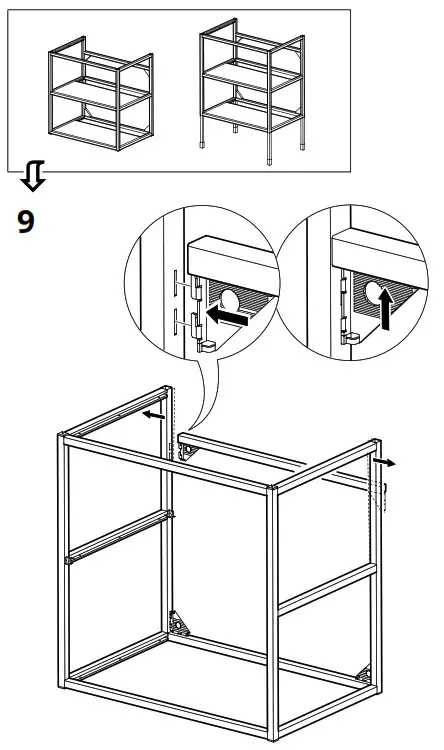 9