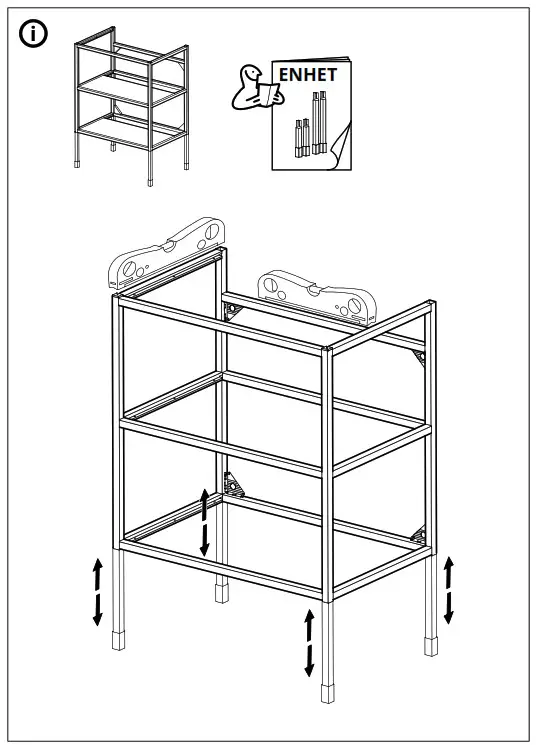 i

ENHET