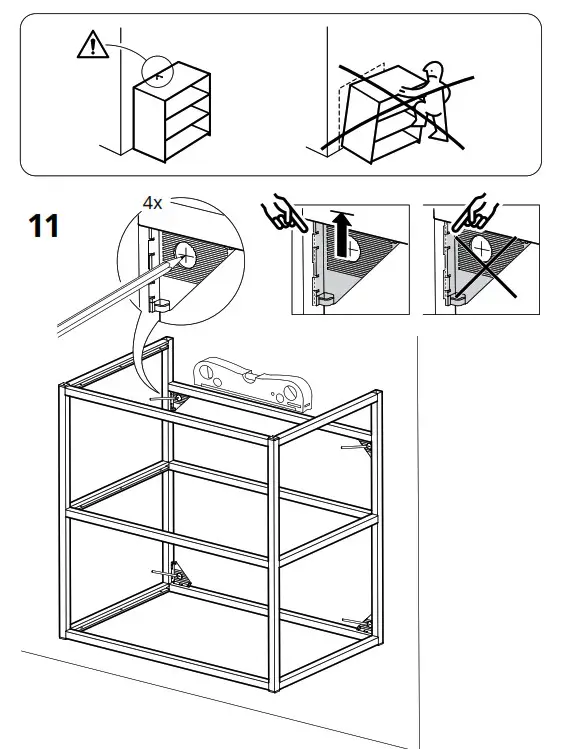 11

4x