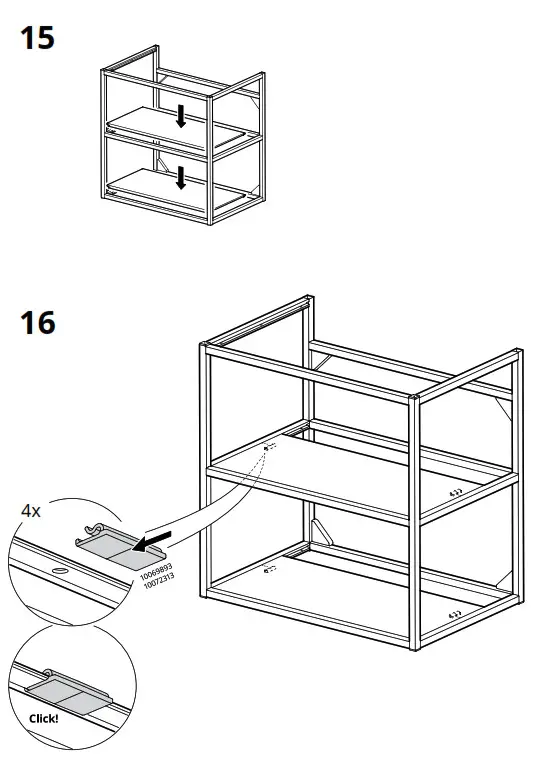 15

16

4x

10069893
10072313

Click!