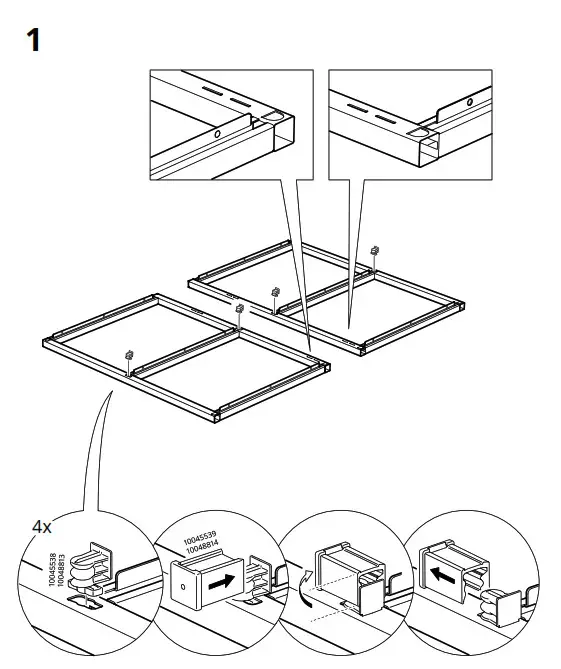 1

4x

10045538
10048813

10045539
10048814