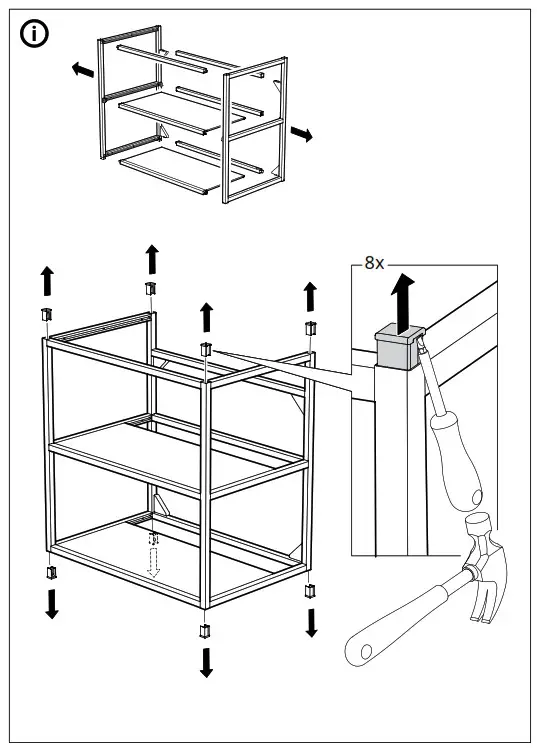 i

8x