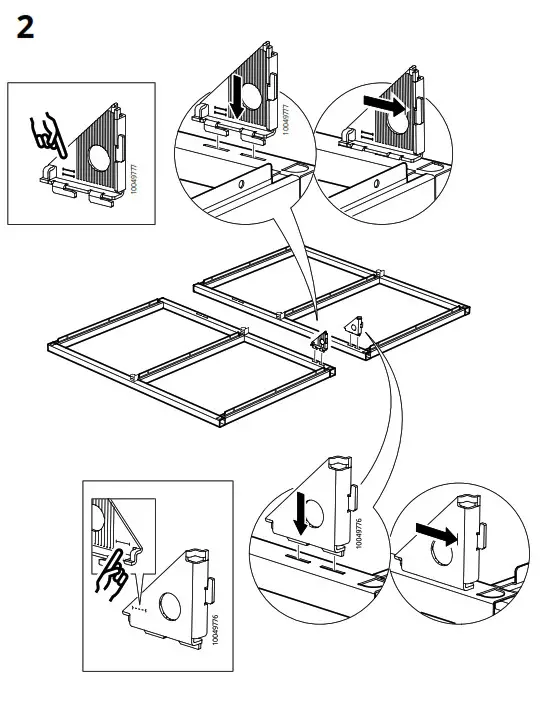 2

10049777

10049777

10049776

10049776