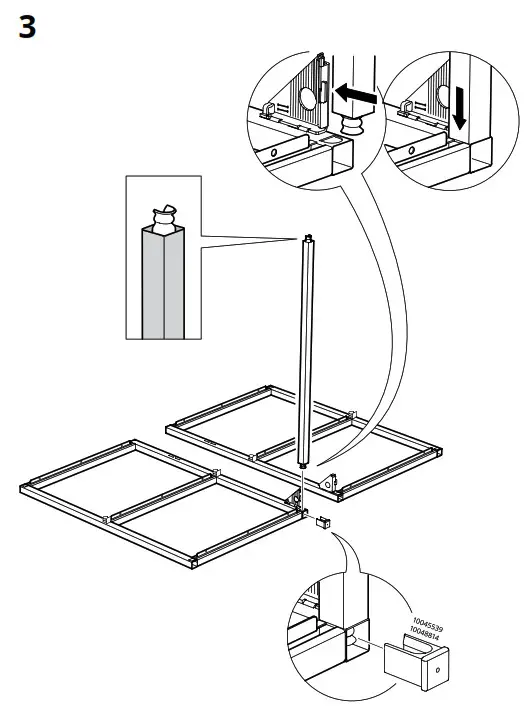 3

10045539
10048814