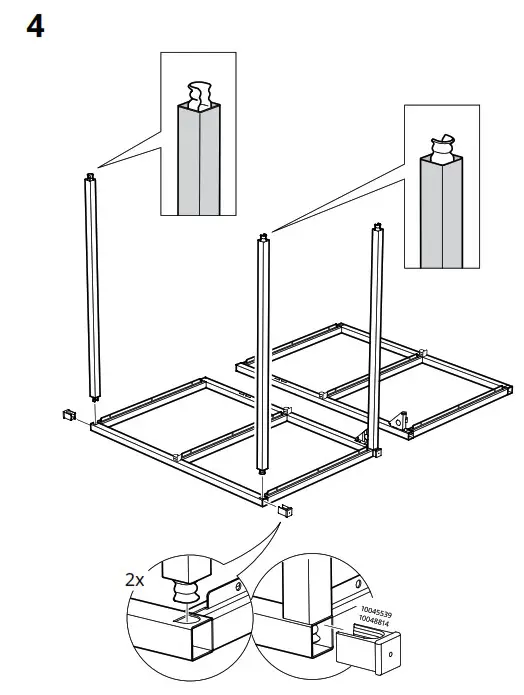 4

2x

10045539
10048814