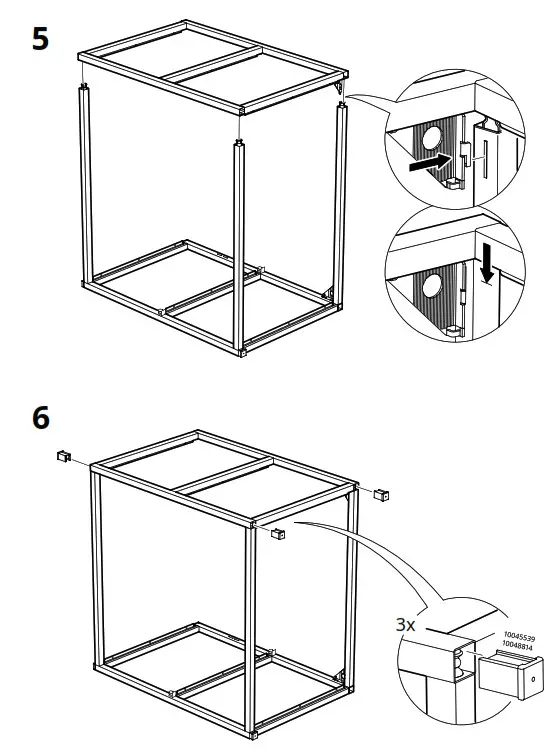 5

6

3x

10045539
10048814