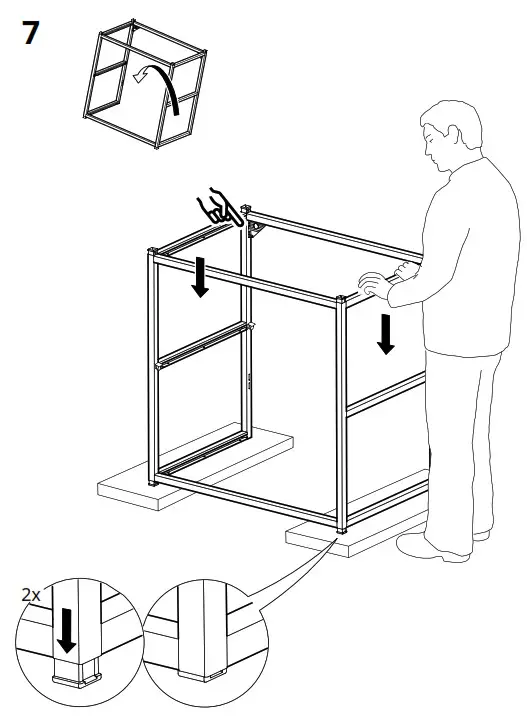 7

2x