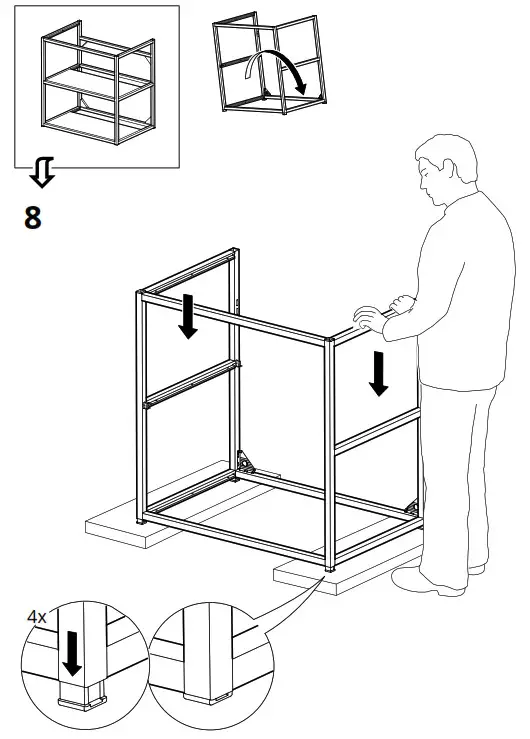 8

4x