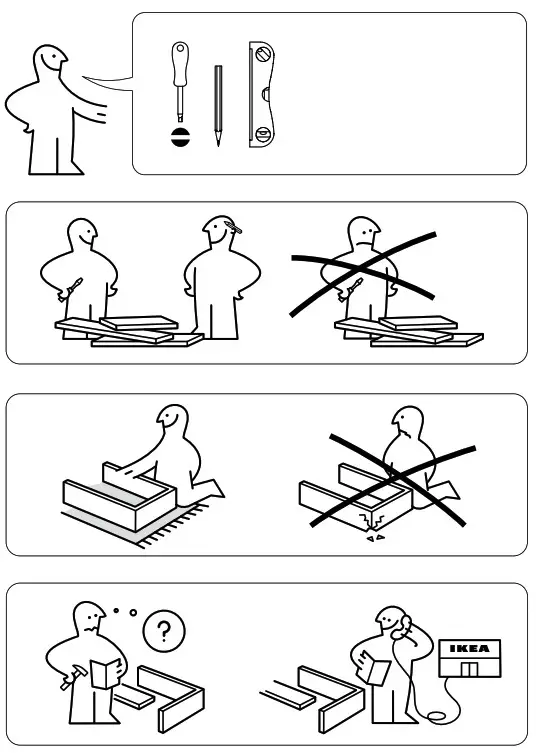 ?

IKEA