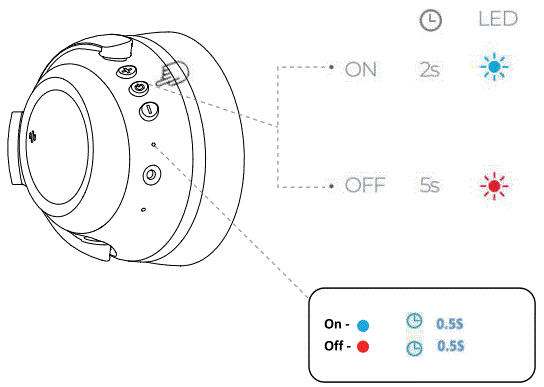 LED

ON 2s

OFF 5s

On - 0.5S
Off - 0.5S