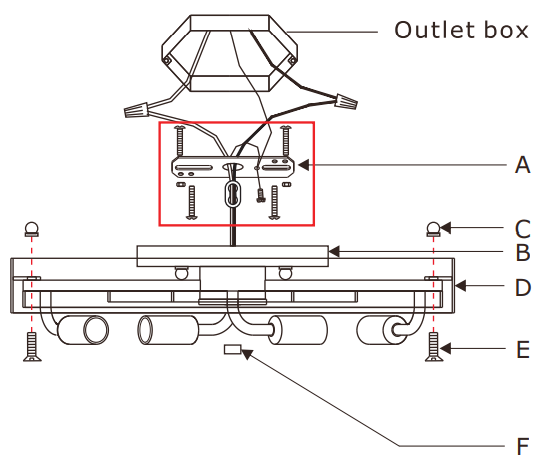 Outlet box
A
C
B
D
E
F