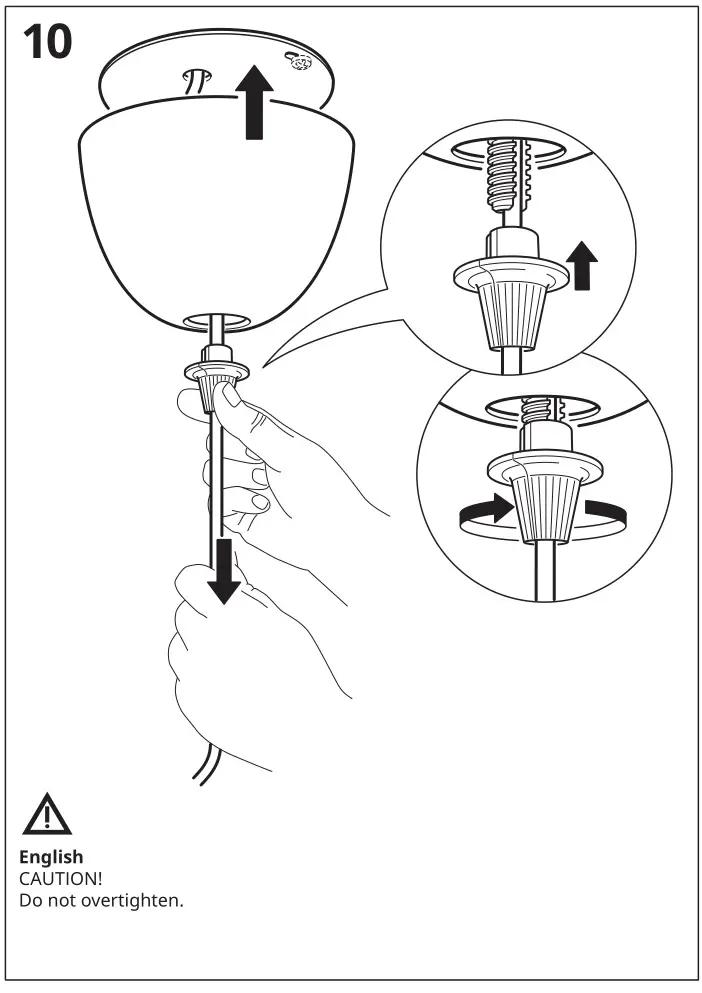 10

English
CAUTION!
Do not overtighten.