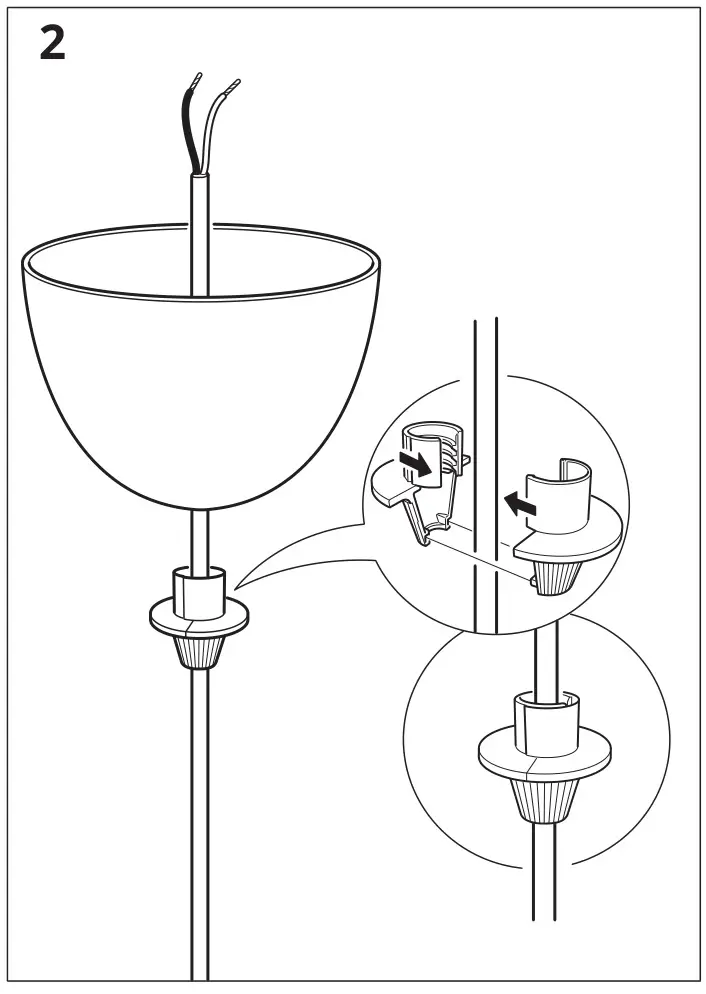 2