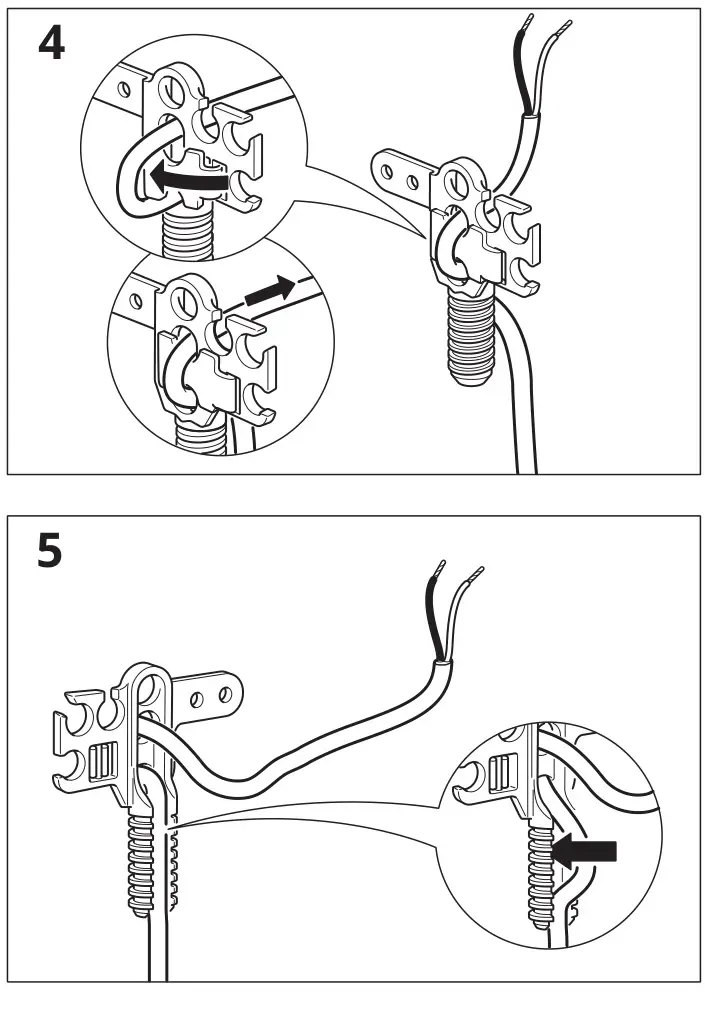 4

5