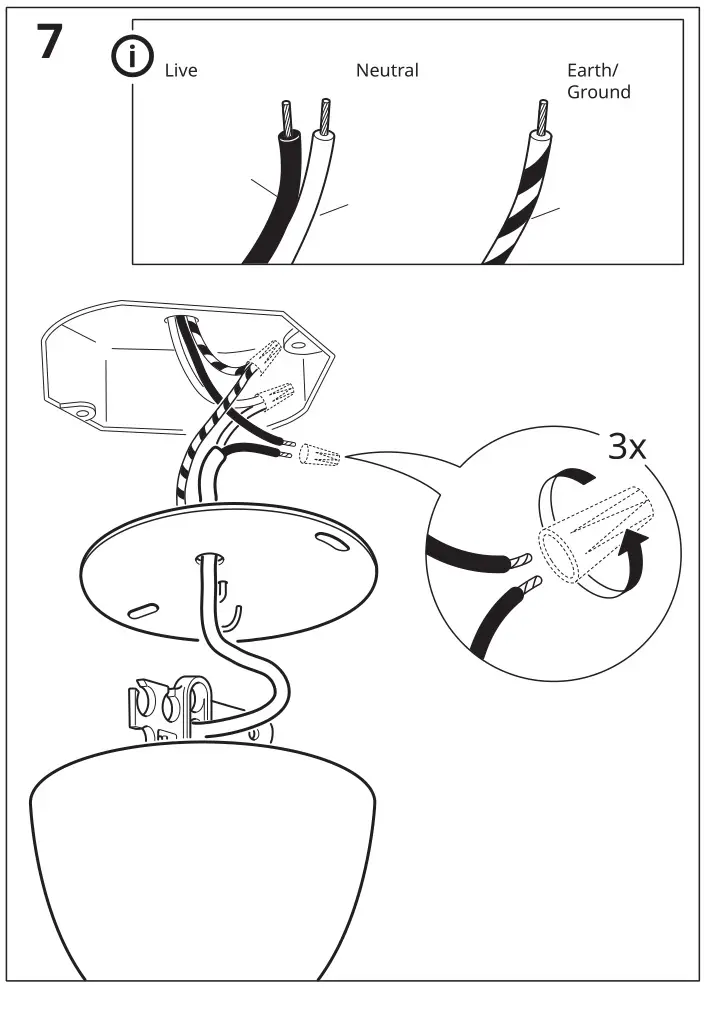 7

i Live Neutral Earth/ Ground

3x