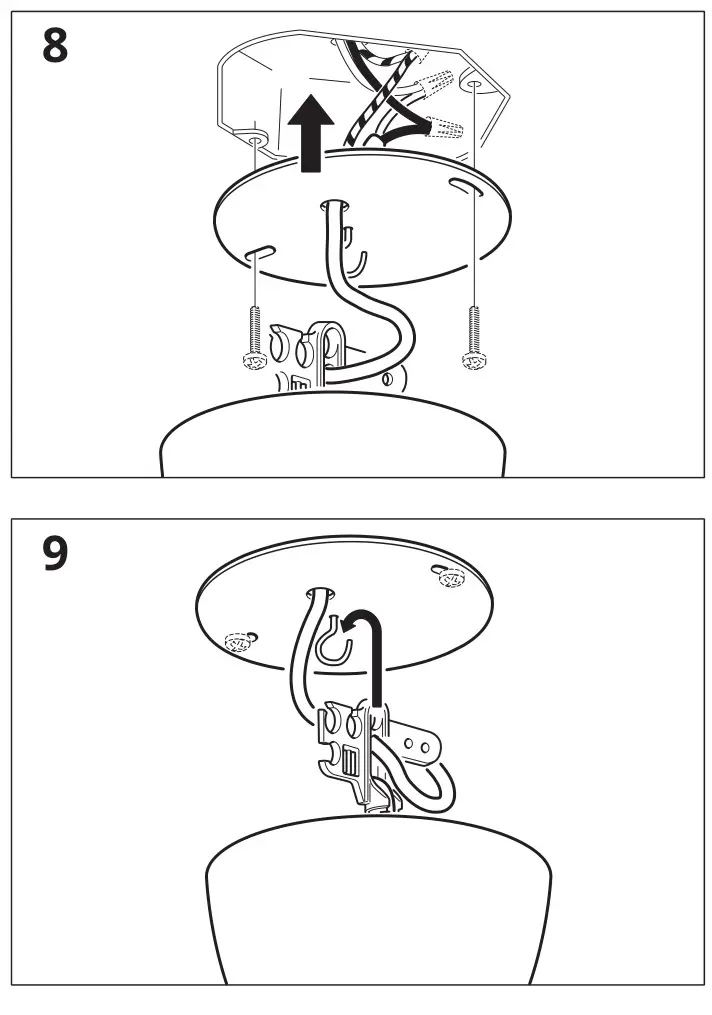 8

9