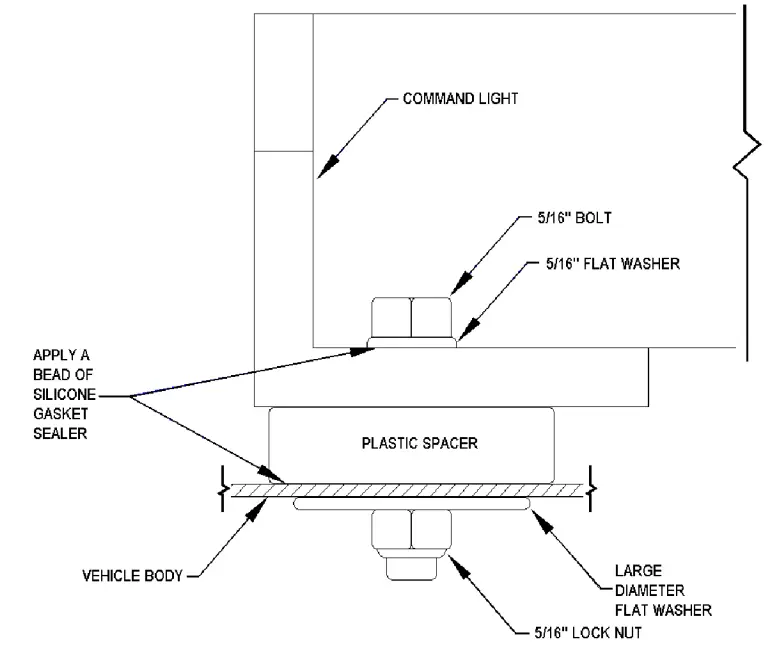 COMMAND LIGHT

5/16" BOLT

5/16" FLAT WASHER

APPLY A BEAD OF SILICONE GASKET SEALER

PLASTIC SPACER

VEHICLE BODY

LARGE DIAMETER FLAT WASHER

5/16" LOCK NUT