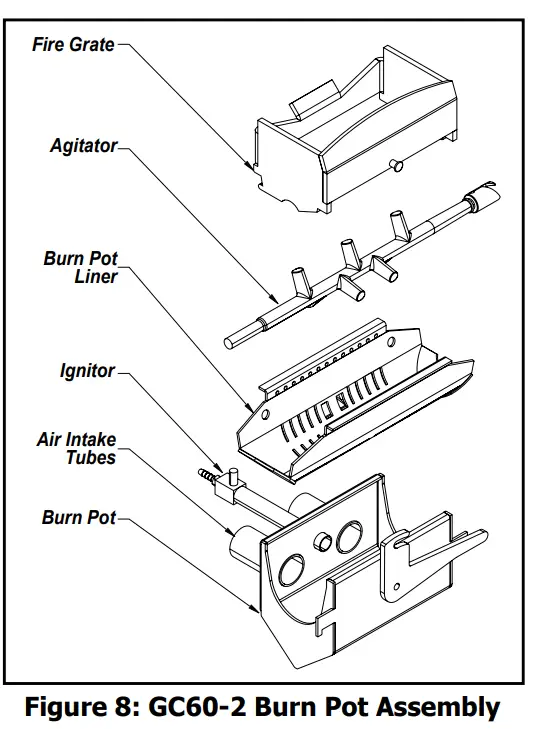 Fire Grate

Agitator

Burn Pot Liner

Ignitor

Air Intake Tubes

Burn Pot

Figure 8: GC60-2 Burn Pot Assembly