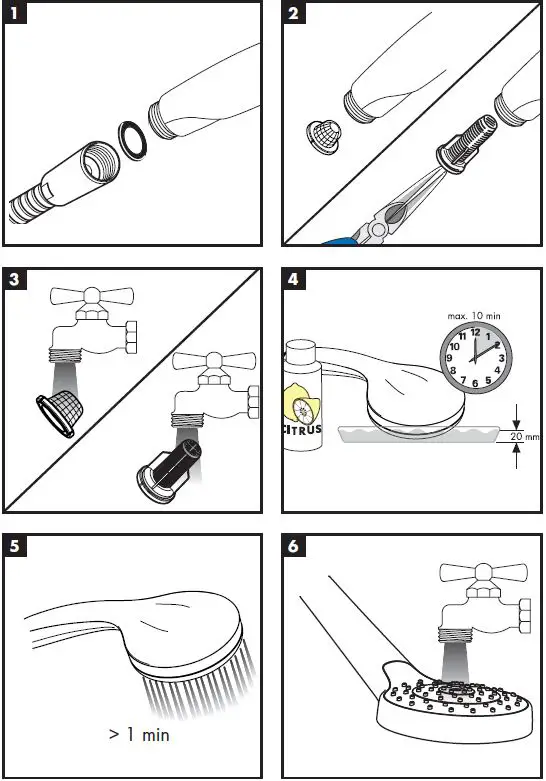 1

2

3

4

max. 10 min

12 1 2 3 4 5 6 7 8 9 10 11

CITRUS

20 mm

5

> 1 min

6