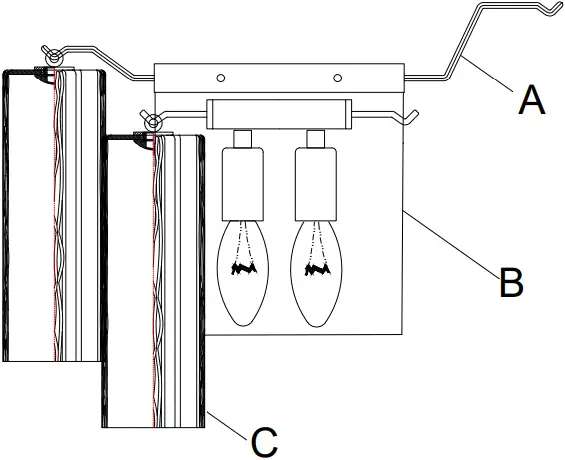 A

B

C