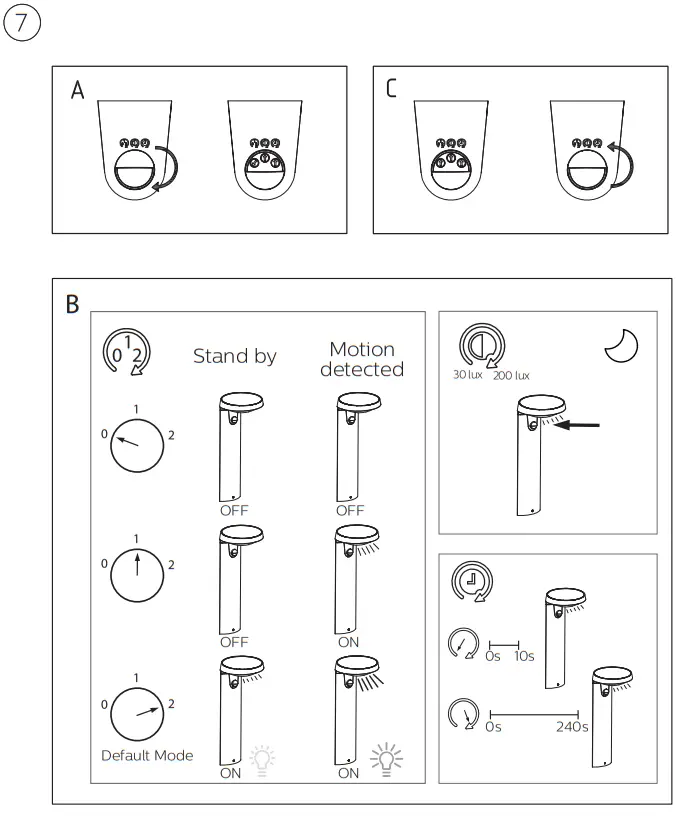 7

A

C

B

0 1 2

Stand by

Motion detected

1
0
2

OFF

OFF

1
0
2

OFF

ON

1
0
2

Default Mode

ON

ON

30 lux 200 lux

0s 10s

0s 240s