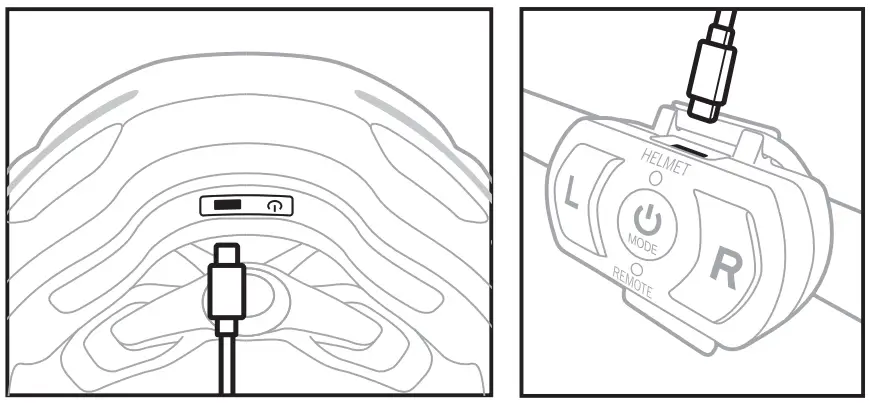 HELMET
L
MODE
R
REMOTE