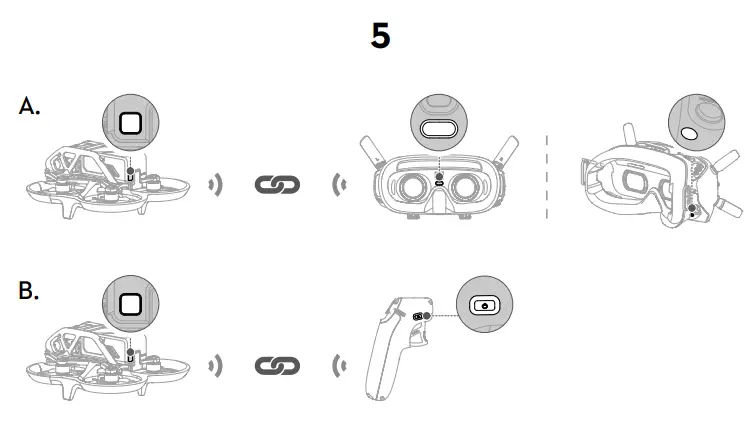 5

A.

B.