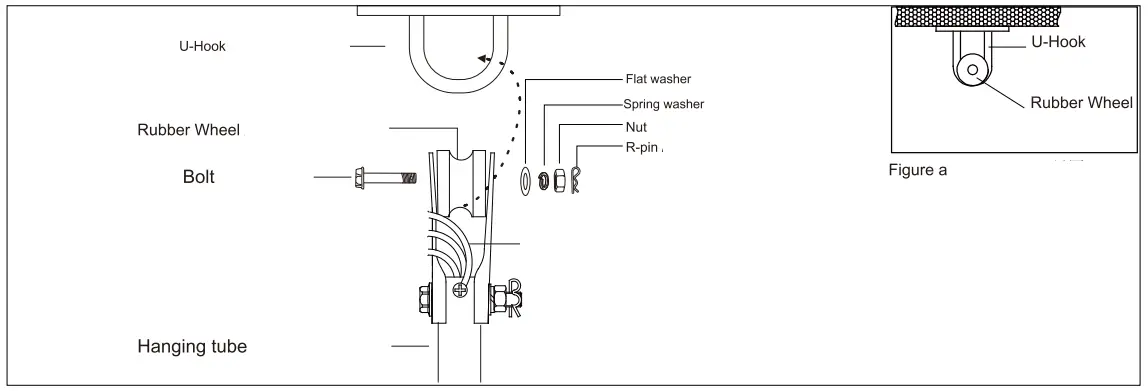 U-Hook

Flat washer

Spring washer

Nut

R-pin

Rubber Wheel

Bolt

Hanging tube

U-Hook

Rubber Wheel

Figure a