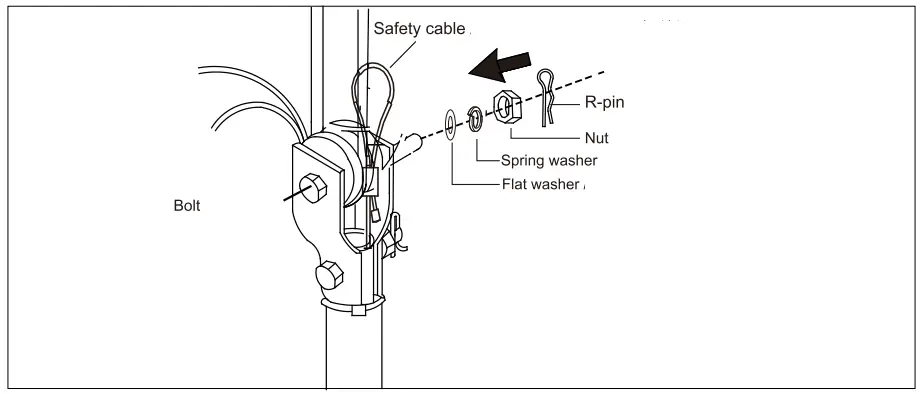 Safety cable

R-pin

Nut

Spring washer

Flat washer

Bolt