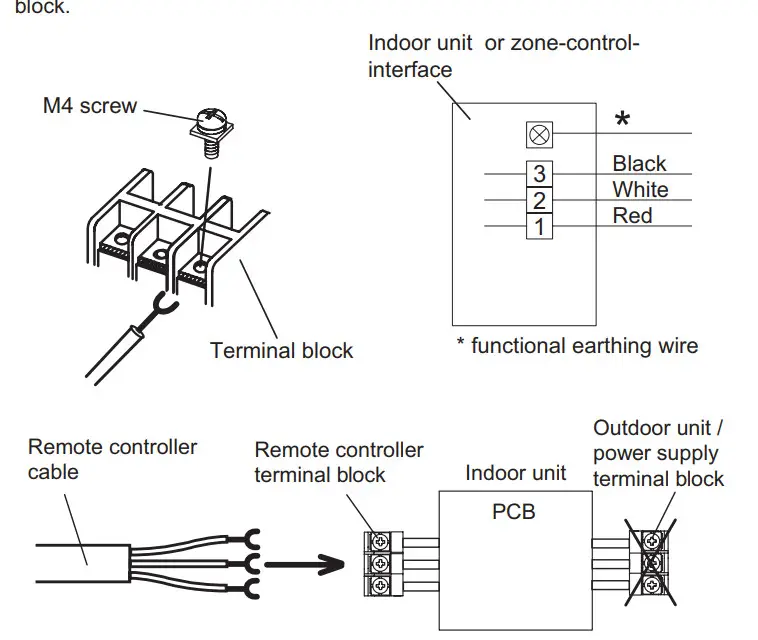 block.

M4 screw

Terminal block

Indoor unit or zone-control-interface

*

3
2
1

Black
White
Red

* functional earthing wire

Remote controller cable

Remote controller terminal block

Indoor unit

PCB

Outdoor unit / power supply terminal block