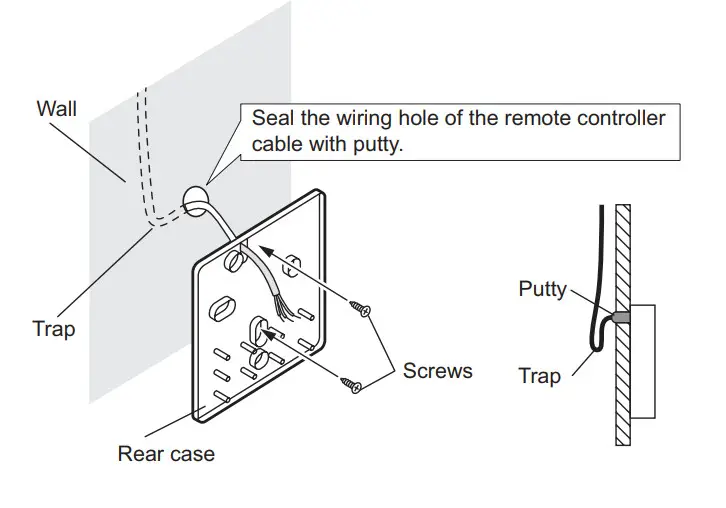 Wall

Seal the wiring hole of the remote controller cable with putty.

Trap

Screws

Rear case

Putty

Trap