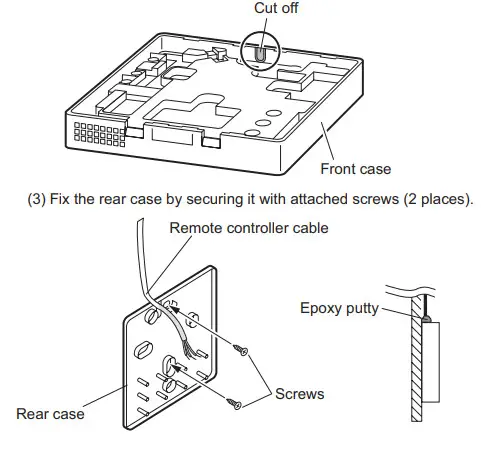 Cut off

Front case

(3) Fix the rear case by securing it with attached screws (2 places).

Remote controller cable

Epoxy putty

Screws

Rear case