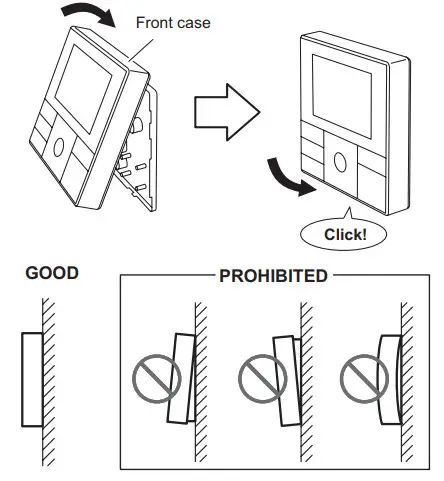 Front case

Click!

GOOD

PROHIBITED