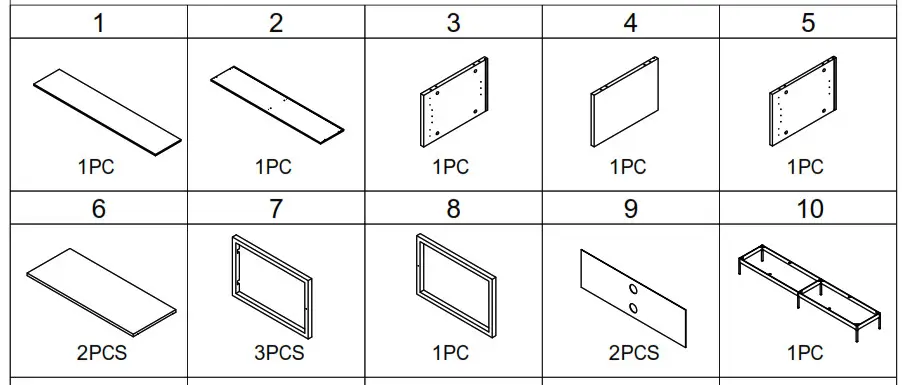 | 1 | 2 | 3 | 4 | 5 |
|---|---|---|---|---|
| 1PC | 1PC | 1PC | 1PC | 1PC |
| 6 | 7 | 8 | 9 | 10 |
| 2PCS | 3PCS | 1PC | 2PCS | 1PC |