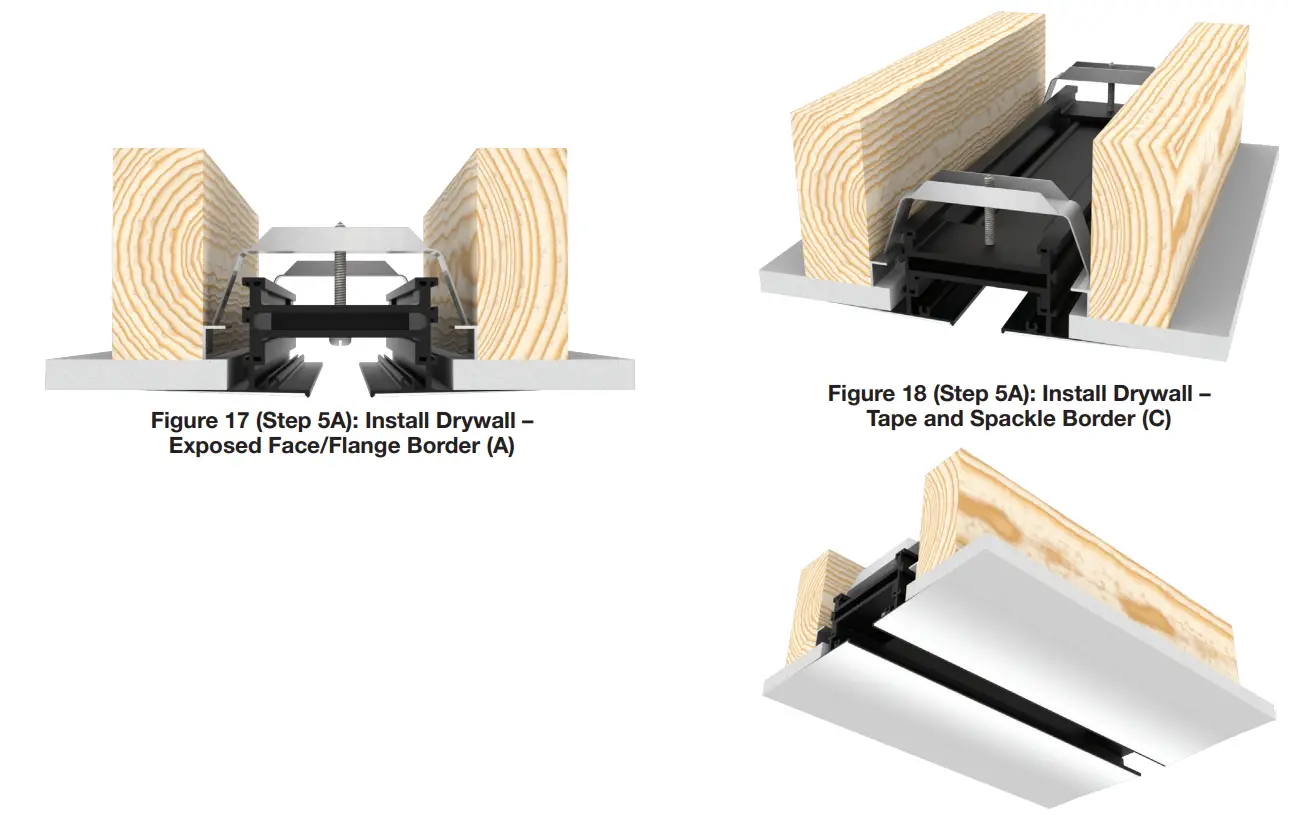 Figure 17 (Step 5A): Install Drywall – Exposed Face/Flange Border (A)

Figure 18 (Step 5A): Install Drywall – Tape and Spackle Border (C)