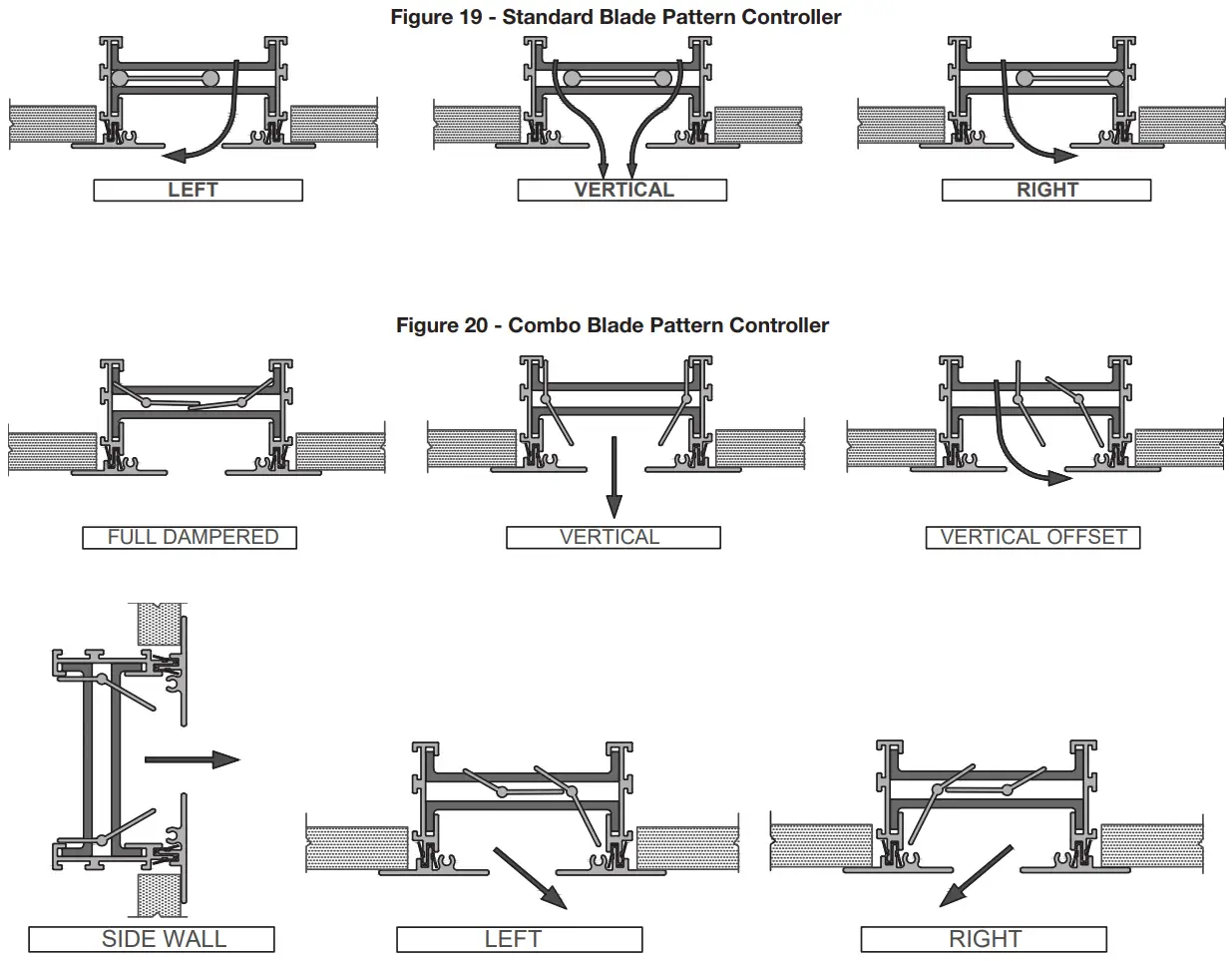 Figure 19 - Standard Blade Pattern Controller

LEFT

VERTICAL

RIGHT

Figure 20 - Combo Blade Pattern Controller

FULL DAMPERED

VERTICAL

VERTICAL OFFSET

SIDE WALL

LEFT

RIGHT