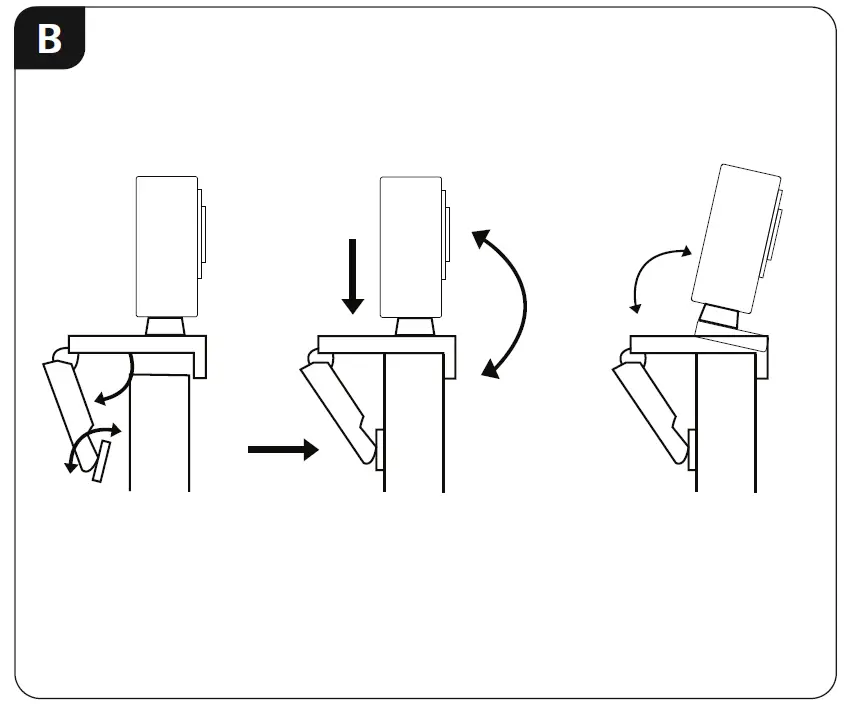 B