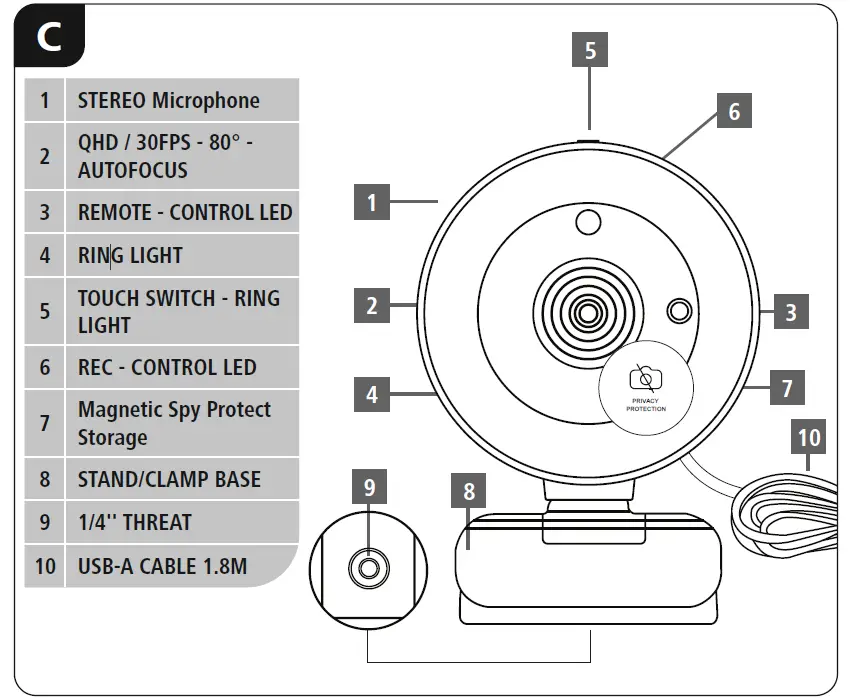 C

| 1 | STEREO Microphone |
|---|---|
| 2 | QHD / 30FPS - 80° - AUTOFOCUS |
| 3 | REMOTE - CONTROL LED |
| 4 | RING LIGHT |
| 5 | TOUCH SWITCH - RING LIGHT |
| 6 | REC - CONTROL LED |
| 7 | Magnetic Spy Protect Storage |
| 8 | STAND/CLAMP BASE |
| 9 | 1/4'' THREAT |
| 10 | USB-A CABLE 1.8M |

5
6
1
2
3
4
7
PRIVACY PROTECTION
10
9
8