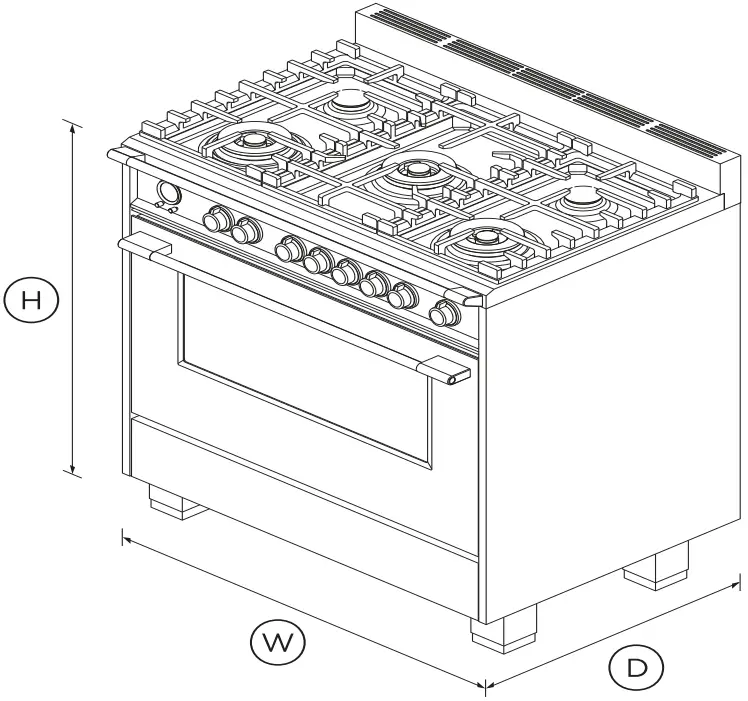 H

W

D