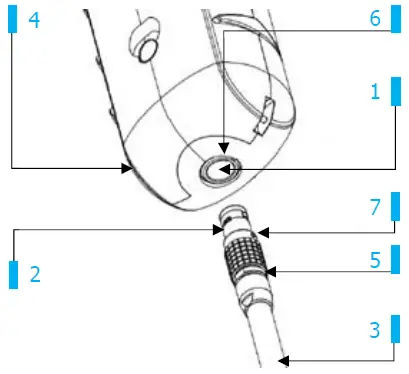 4
6
1
7
2
5
3