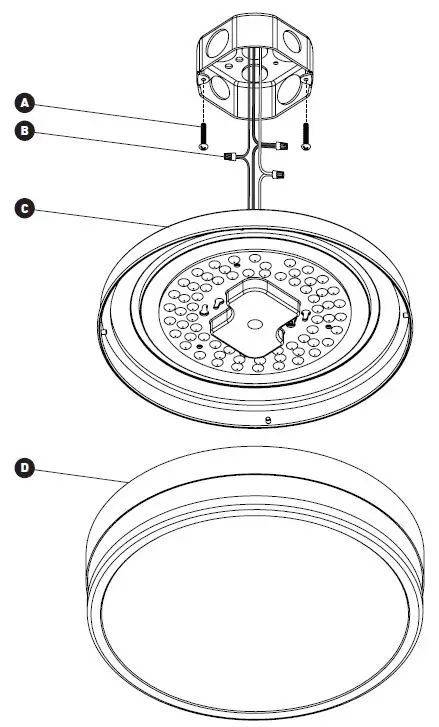 A
B
C
D