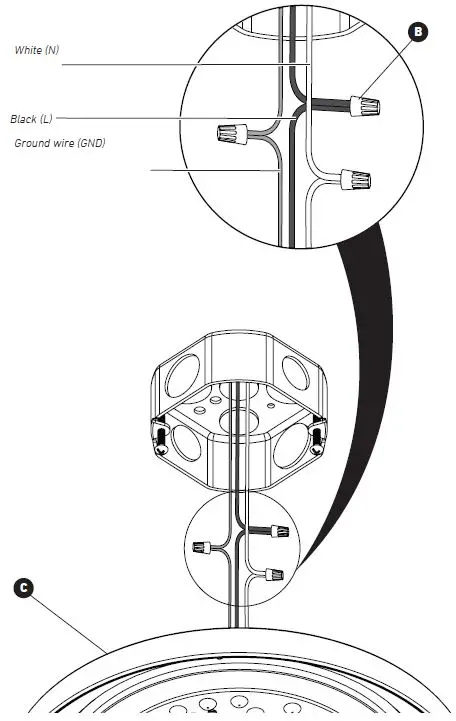 White (N)

Black (L)

Ground wire (GND)

B

C