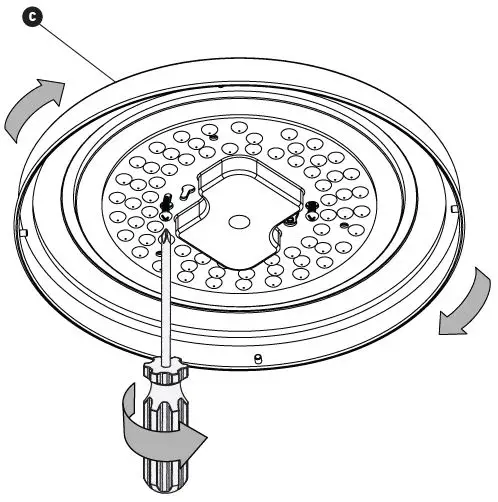 C