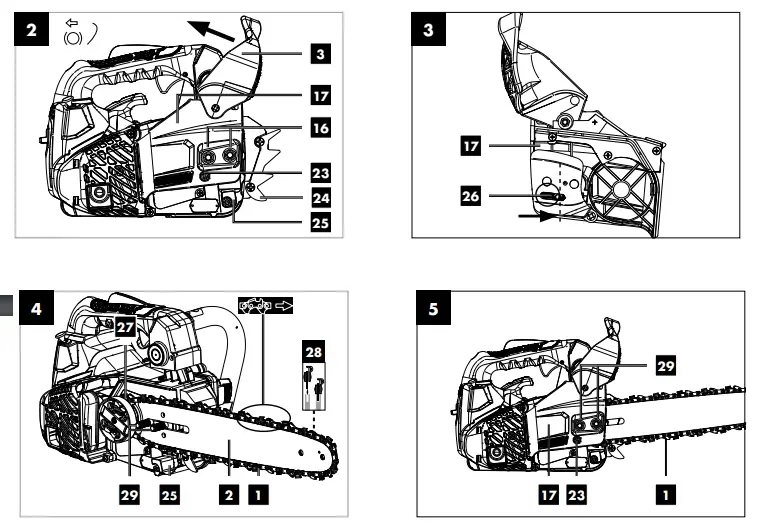 2

3

17

16

23

24

25

3

17

26

4

27

28

29

25

2

1

5

29

17

23

1