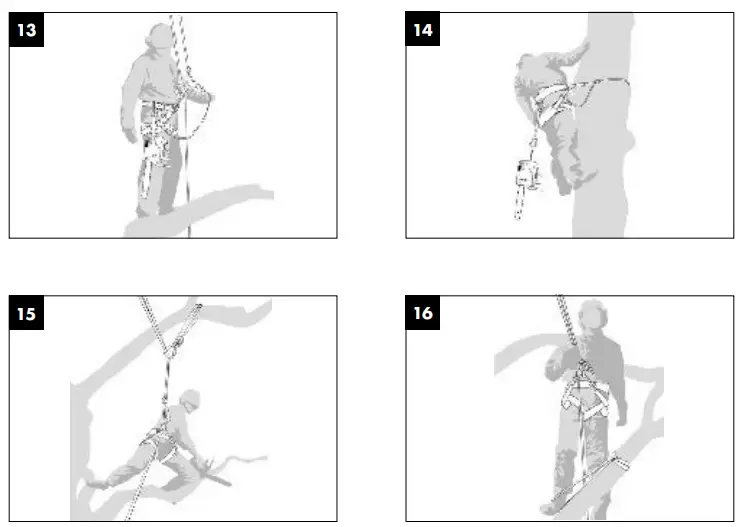 13

14

15

16